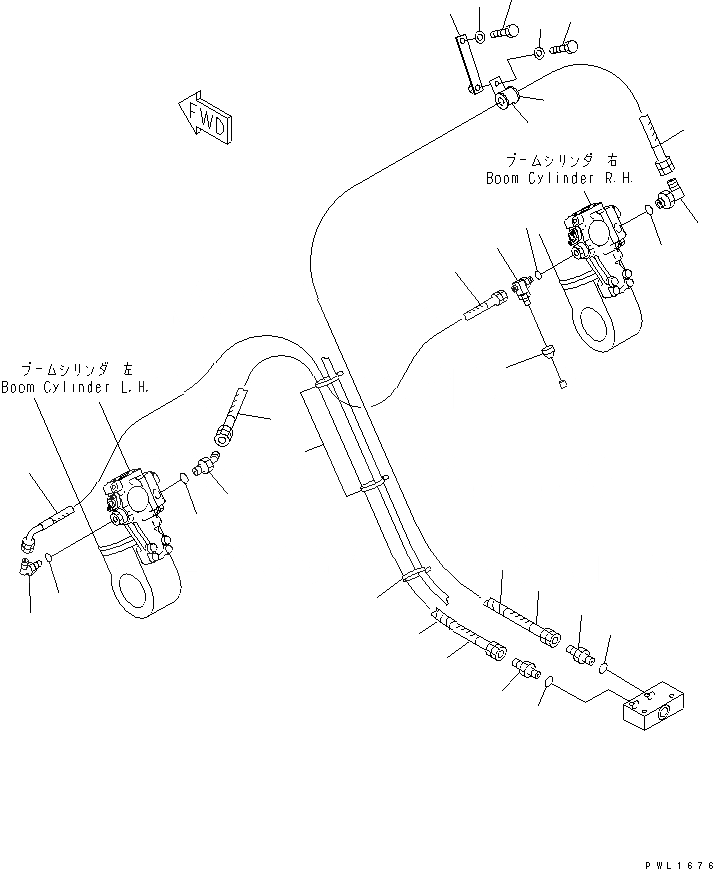 FWD

ブームシリンダ 右
Boom Cylinder R.H.

ブームシリンダ 左
Boom Cylinder L.H.

PWL1676