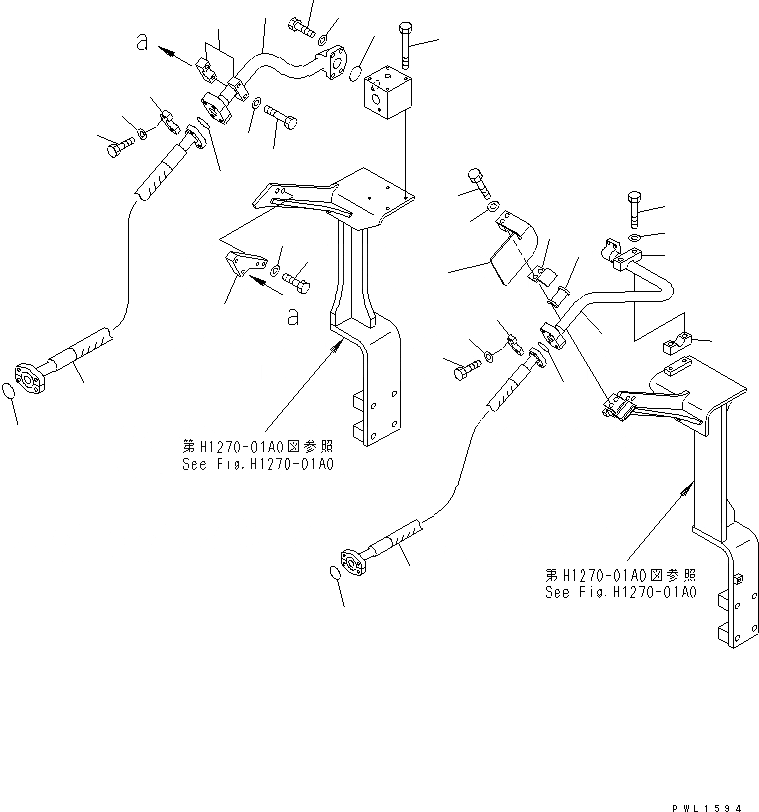 a

a

第H1270-01A0図参照
See Fig.H1270-01A0

第H1270-01A0図参照
See Fig.H1270-01A0

PWL1594