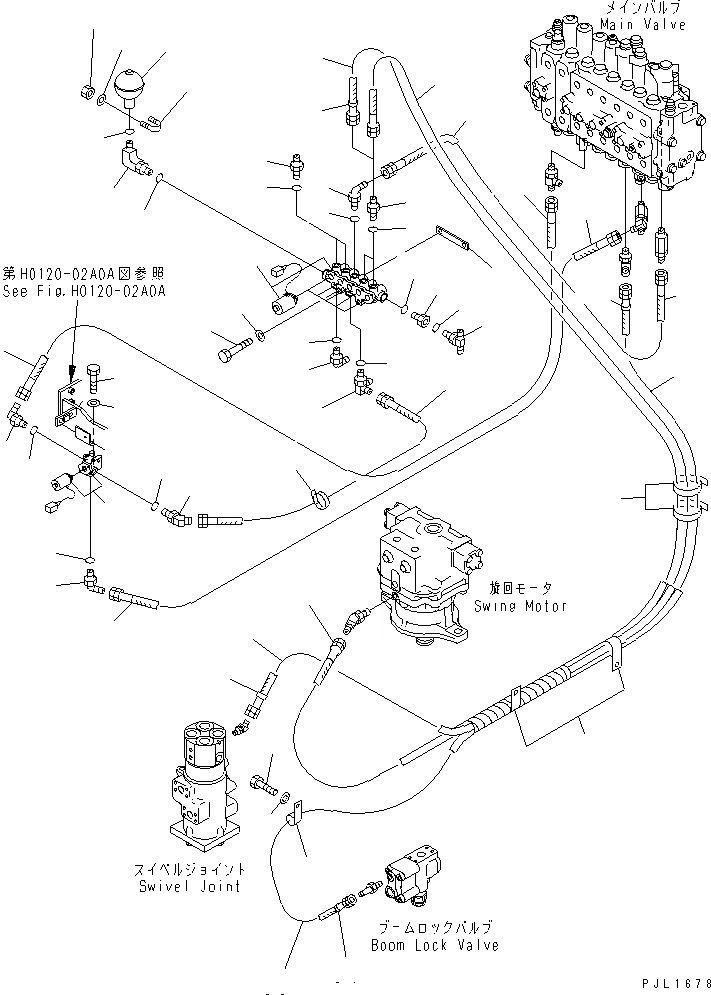 メインバルブ
Main Valve

第H0120-02A0A図参照
See Fig.H0120-02A0A

旋回モータ
Swing Motor

スイベルジョイント
Swivel Joint

ブームロックバルブ
Boom Lock Valve

PJL1678