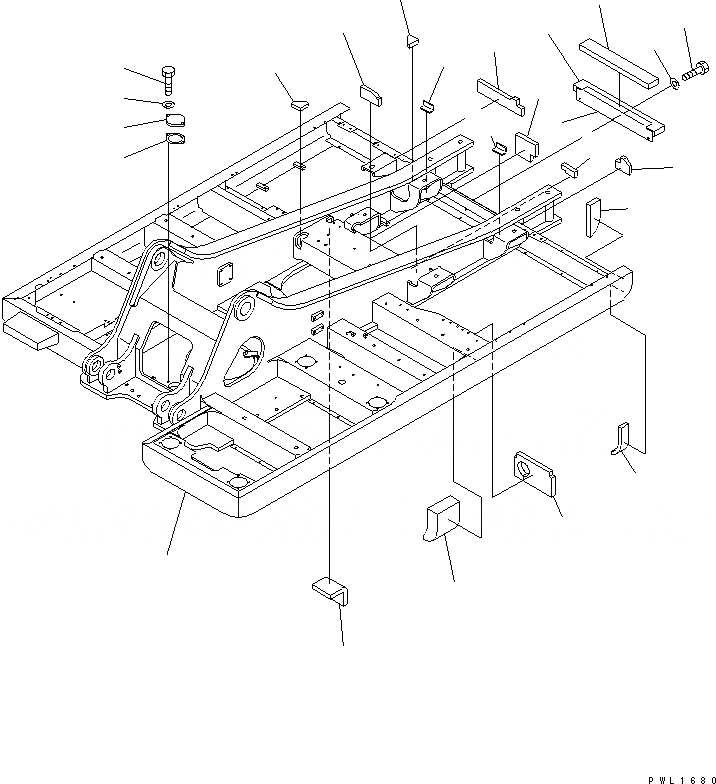 PWL1680