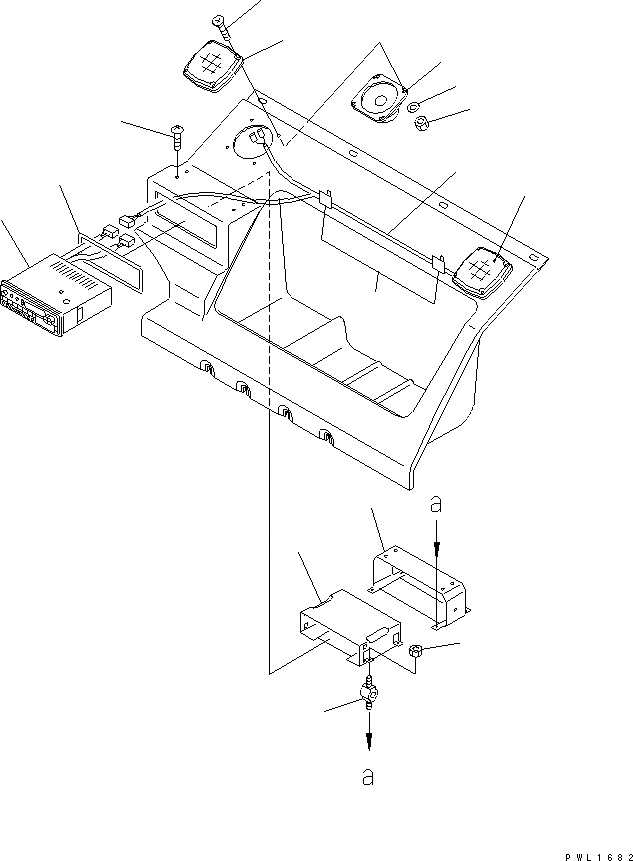 a

a

PWL1682