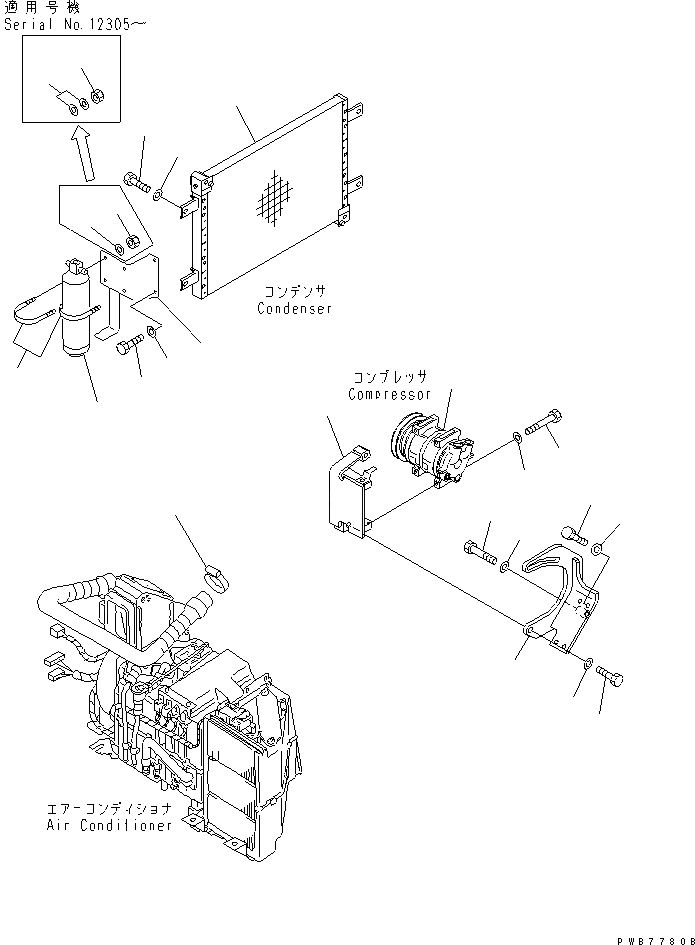 適用号機
Serial No.12305～

コンデンサ
Condenser

コンプレッサ
Compressor

エアーコンディショナ
Air Conditioner

PWB7780B