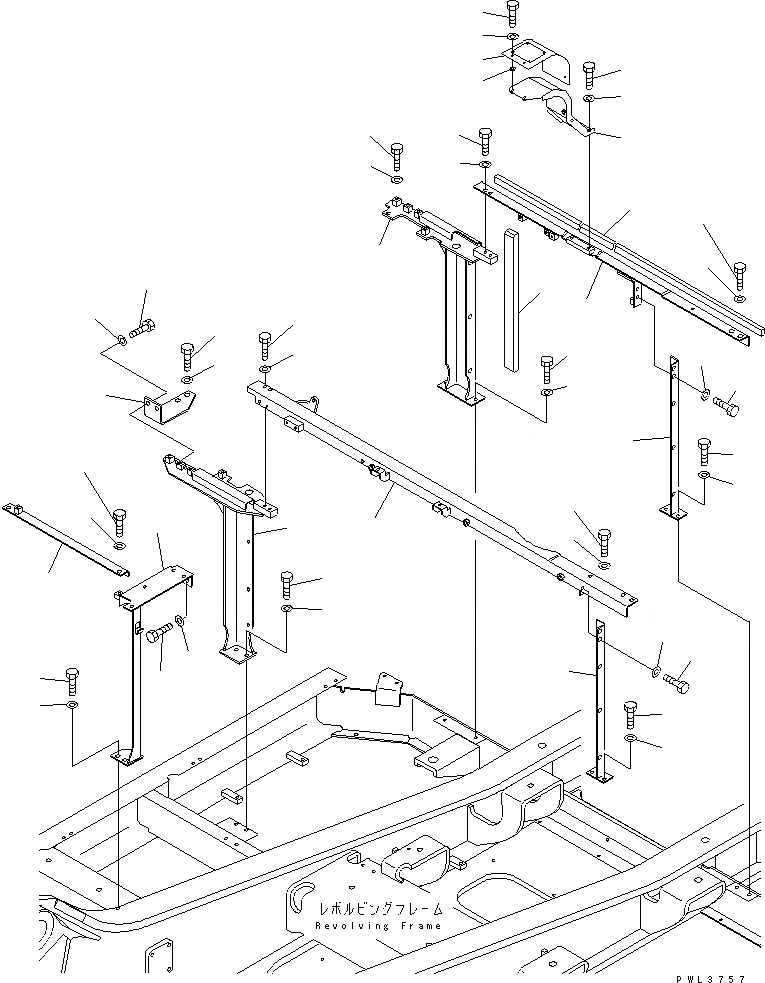 レボルビングフレーム
Revolving Frame

PWL3757