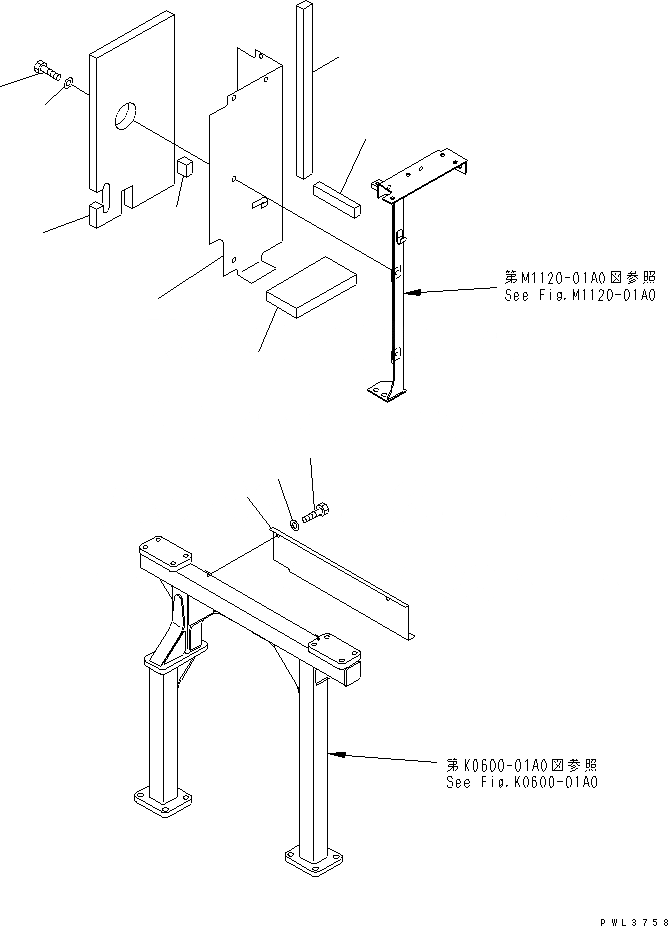 第M1120-01A0図参照
See Fig.M1120-01A0

第K0600-01A0図参照
See Fig.K0600-01A0

PWL3758