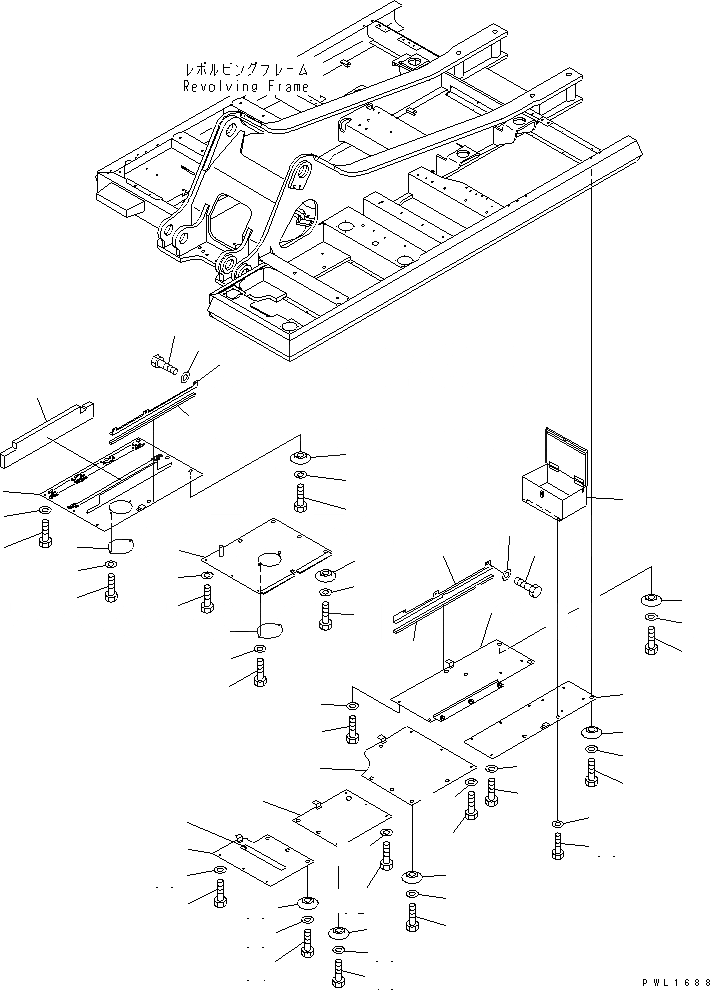 レボルビングフレーム
Revolving Frame

PWL1688