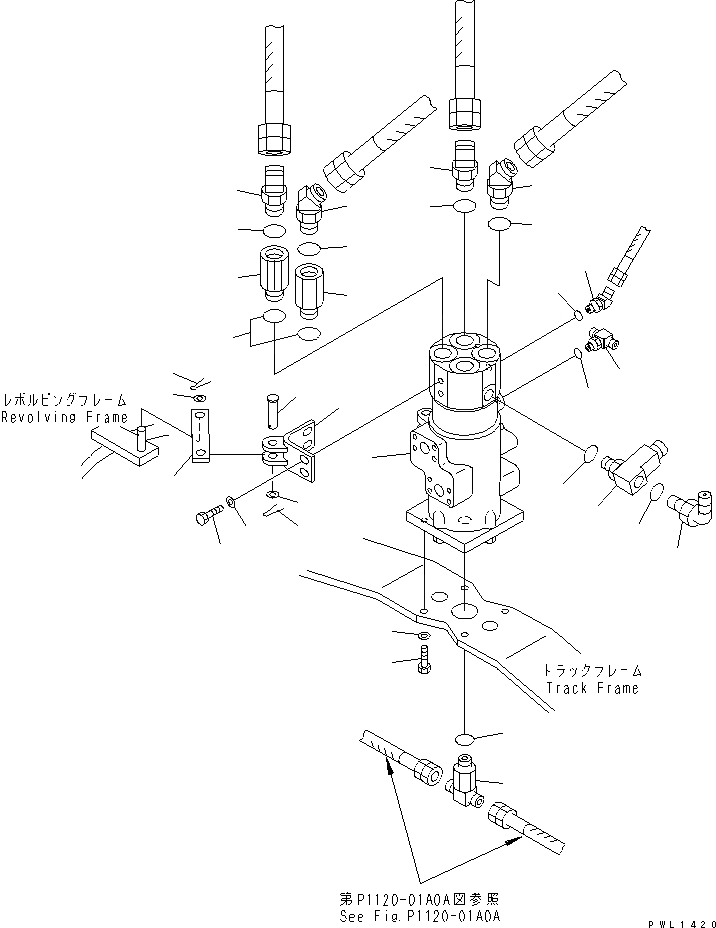 レボルビングフレーム
Revolving Frame

トラックフレーム
Track Frame

第P1120-01A0A図参照
See Fig.P1120-01A0A

PWL1420