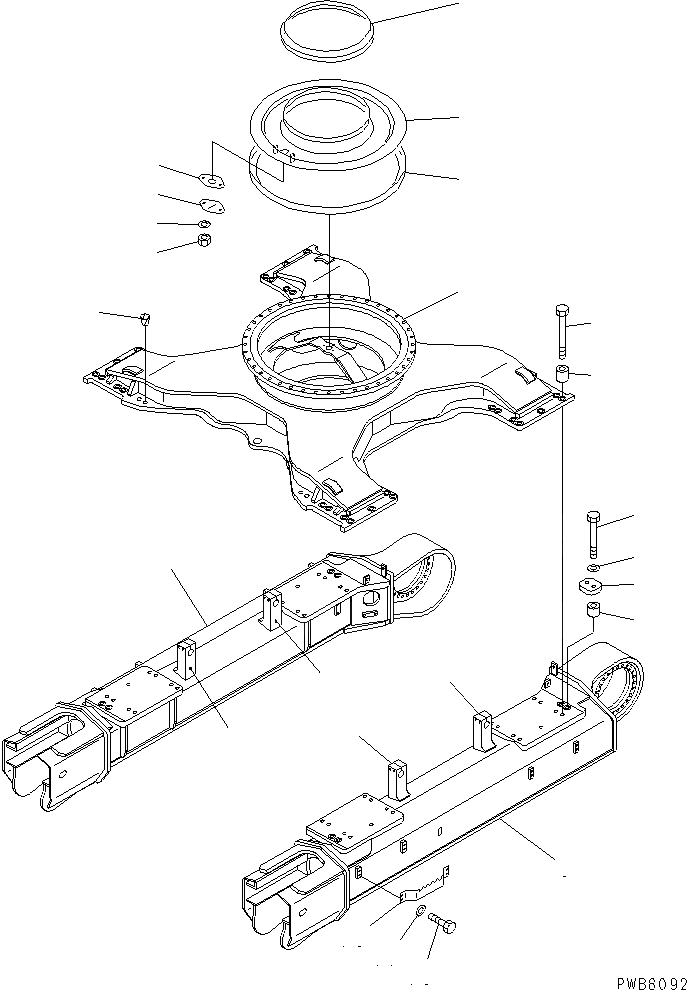 PWB6092