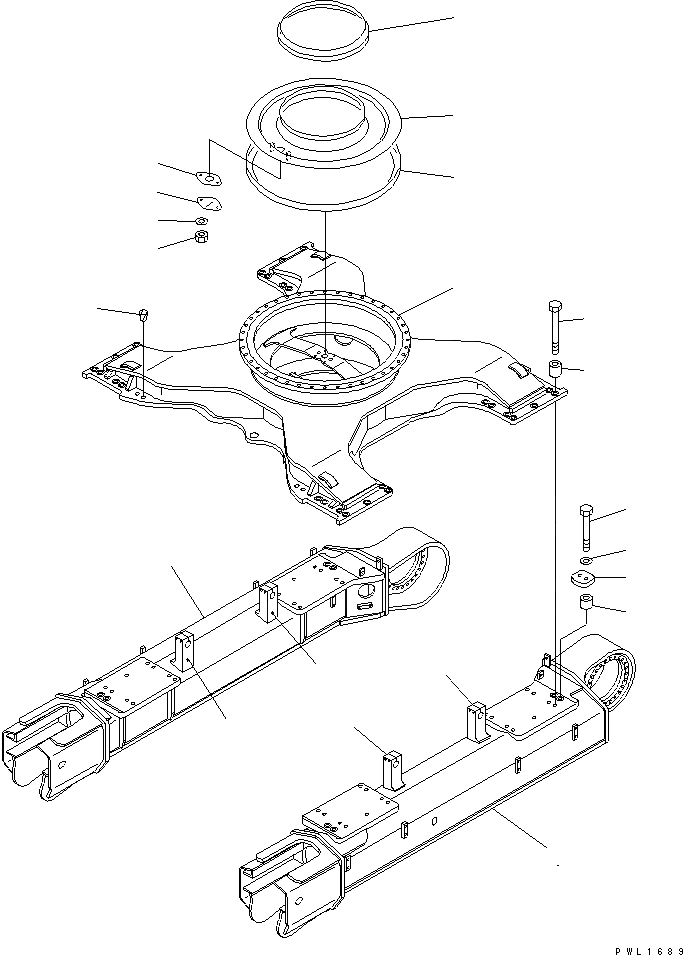 PWL1689