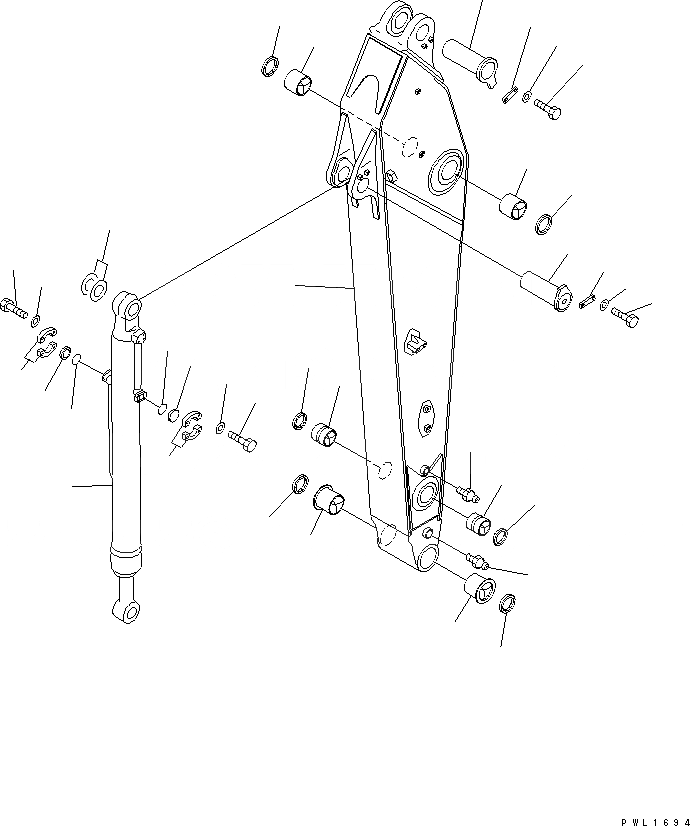 PWL1694