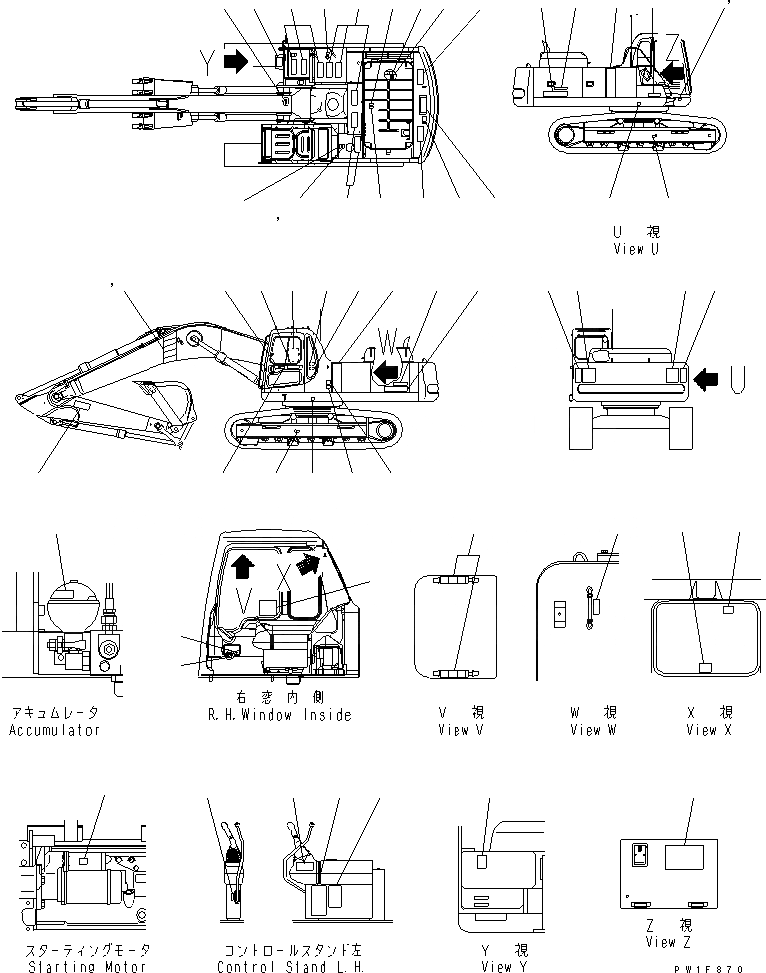 Y
Z
U 視
View U
W
U
V
X
アキュムレータ
Accumulator
右 窓 内 側
R.H.Window Inside
V 視
View V
W 視
View W
X 視
View X
スターティングモータ
Starting Motor
コントロールスタンド左
Control Stand L.H.
Y 視
View Y
Z 視
View Z
PW1F870