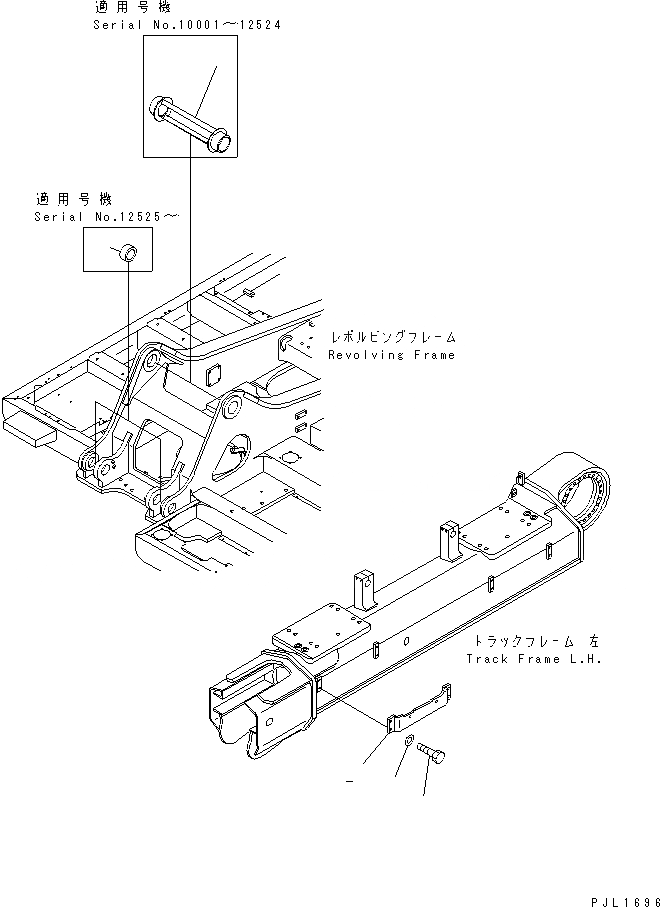 適用号機
Serial No.10001~12524

適用号機
Serial No.12525~

レボルビングフレーム
Revolving Frame

トラックフレーム 左
Track Frame L.H.

PJL1696