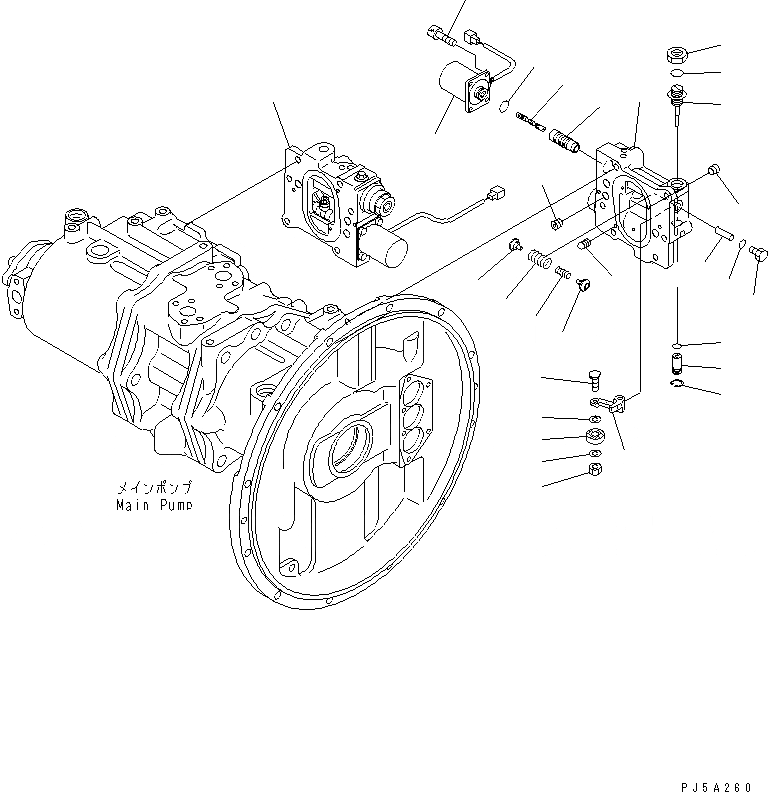 メインポンプ
Main Pump

PJ5A260