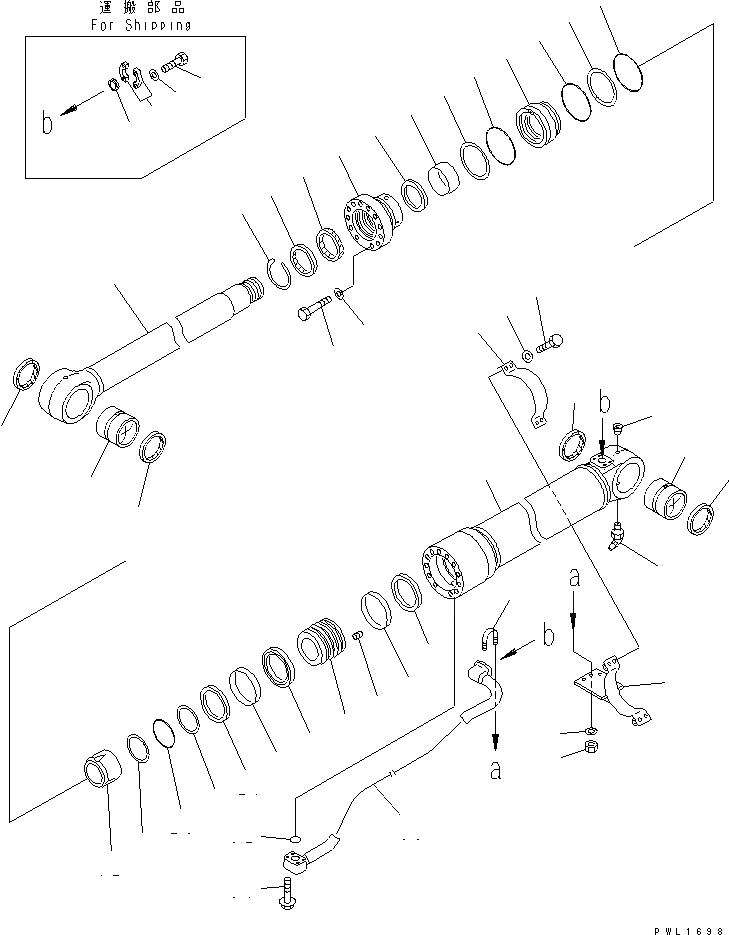 運搬部品
For Shipping

b

b

a

b

a

PWL1698