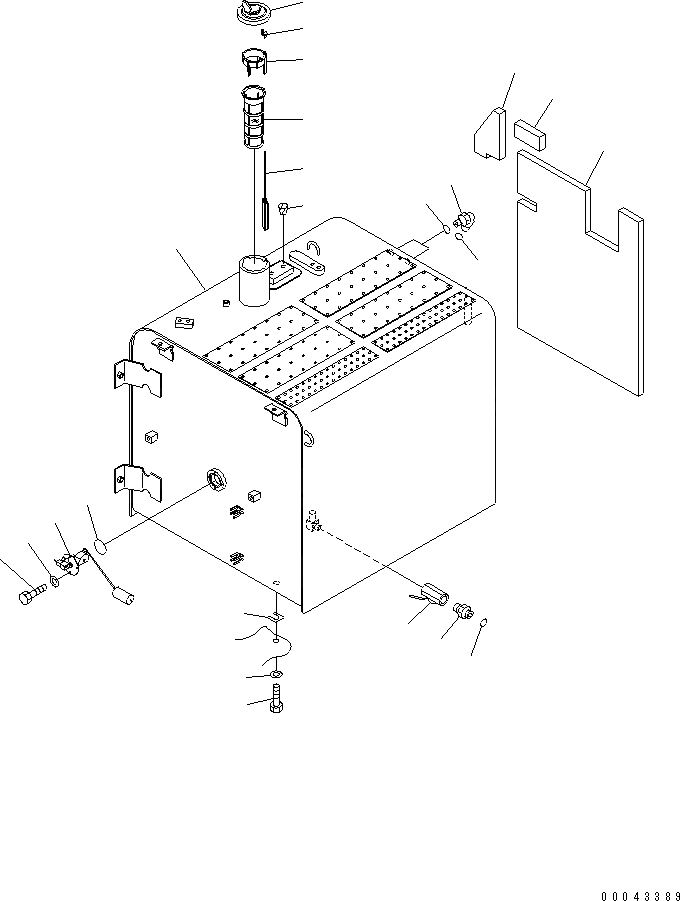 00043389