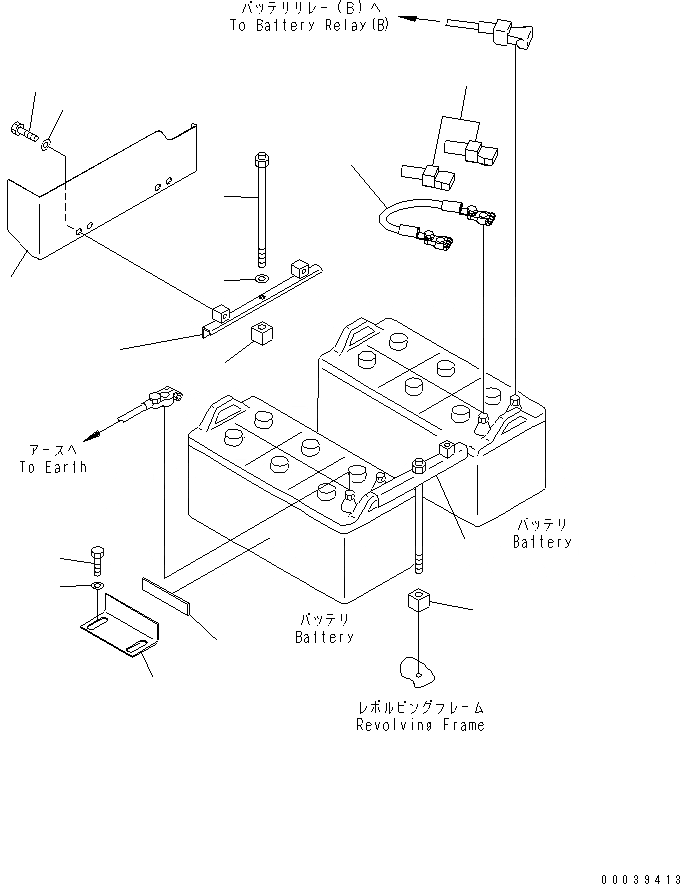 バッテリリレー（B）へ
To Battery Relay(B)

アースへ
To Earth

バッテリ
Battery

バッテリ
Battery

レボルビングフレーム
Revolving Frame

00039413