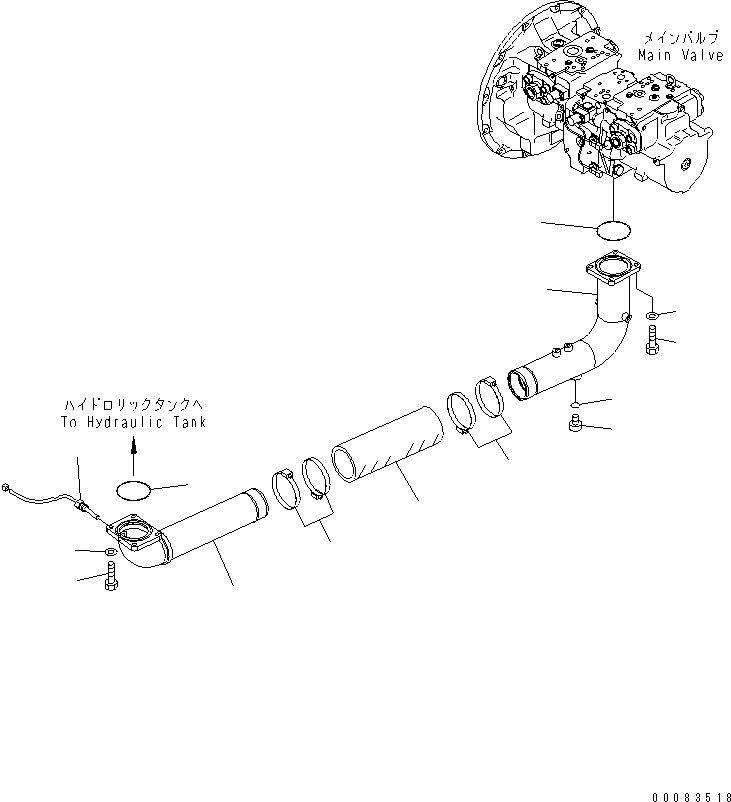 メインバルブ
Main Valve

ハイドロリックタンクへ
To Hydraulic Tank

00083518