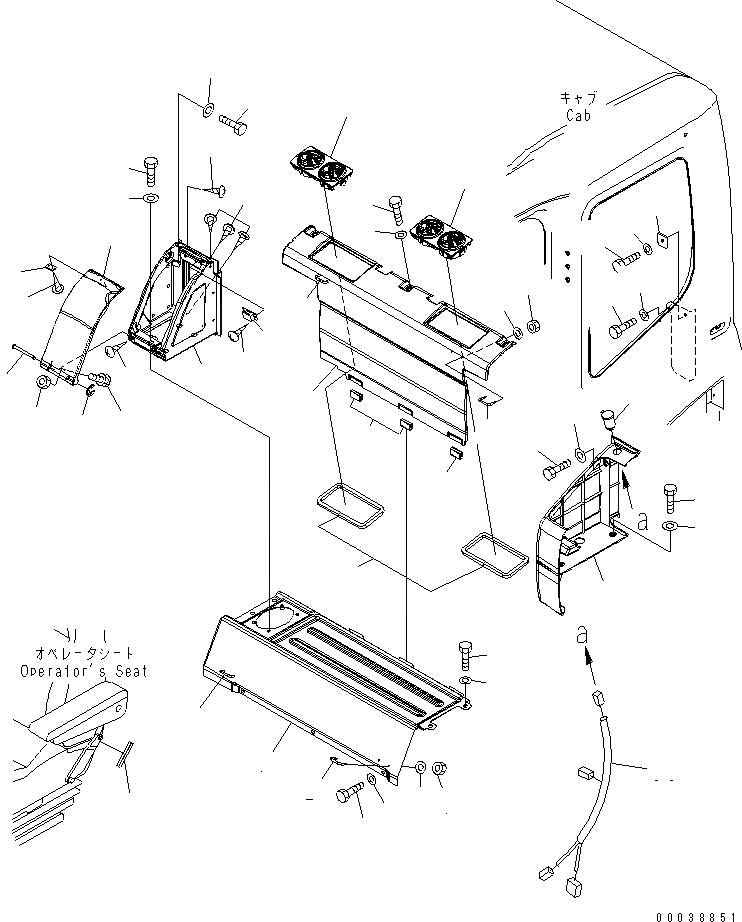 キャブ
Cab

a

a

オペレータシート
Operator's Seat

00038851