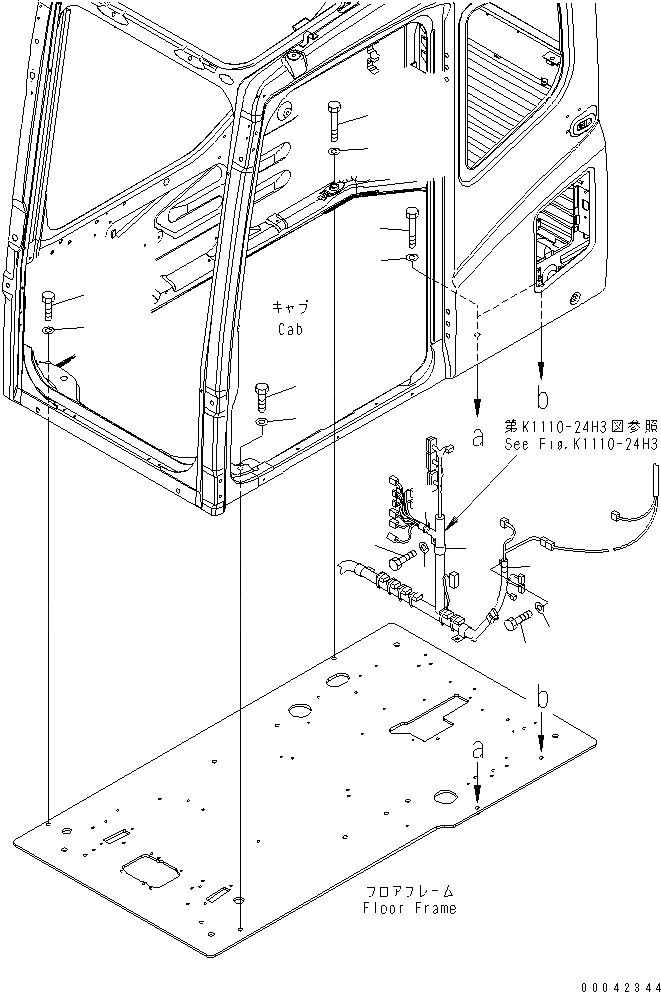 キャブ
Cab

b

a

第K1110-24H3図参照
See Fig.K1110-24H3

b

a

フロアフレーム
Floor Frame

00042344