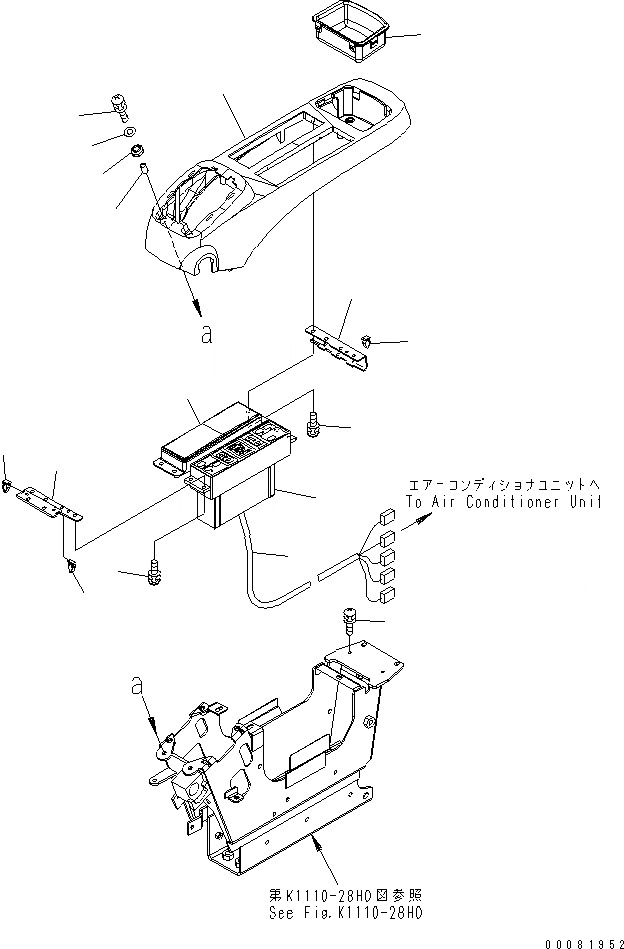 a

エアーコンディショナユニットへ
To Air Conditioner Unit

a

第K1110-28H0図参照
See Fig.K1110-28H0

00081952