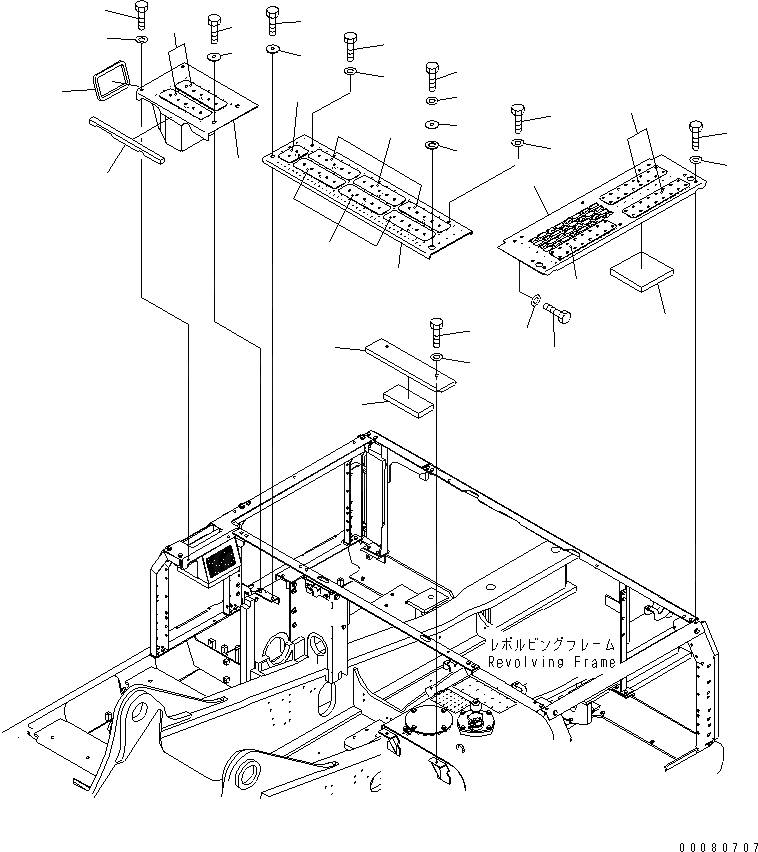 レボルビングフレーム
Revolving Frame

00080707