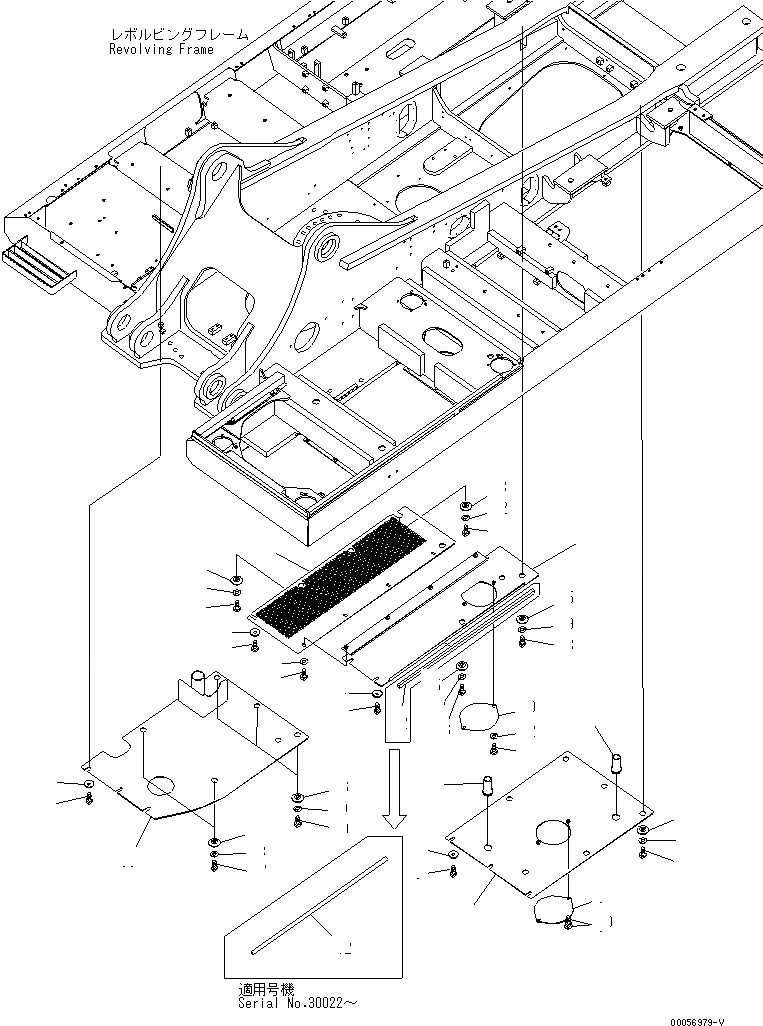 レボルビングフレーム
Revolving Frame

適用号機
Serial No.30022～

00056979-V