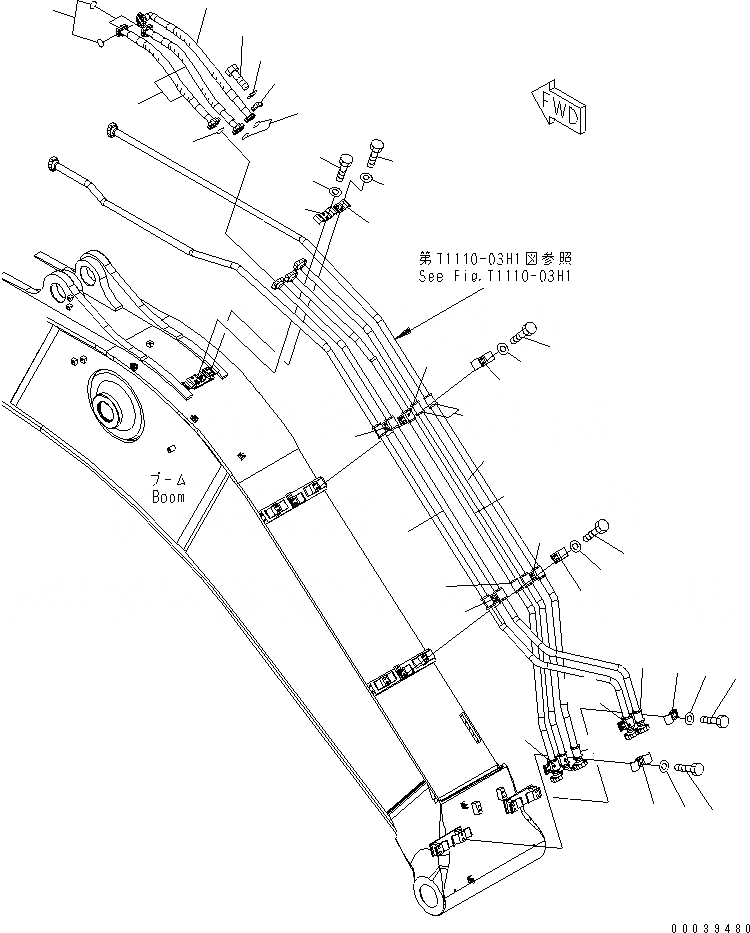 FWD

第T1110-03H1図参照
See Fig.T1110-03H1

ブーム
Boom

00039480