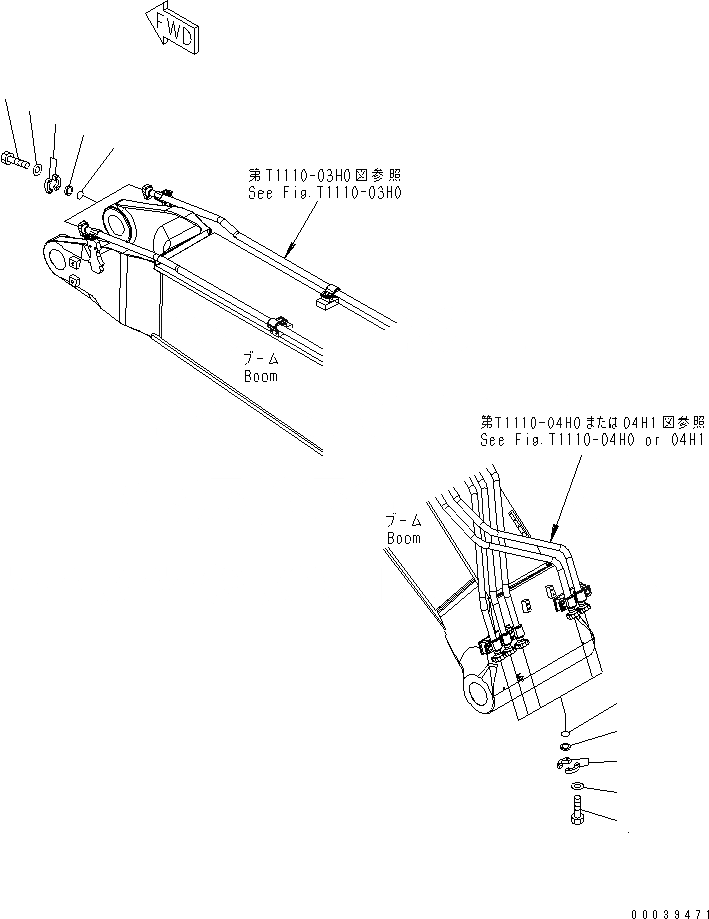 FWD

第T1110-03H0図参照
See Fig.T1110-03H0

ブーム
Boom

第T1110-04H0または04H1図参照
See Fig.T1110-04H0 or 04H1

ブーム
Boom

00039471