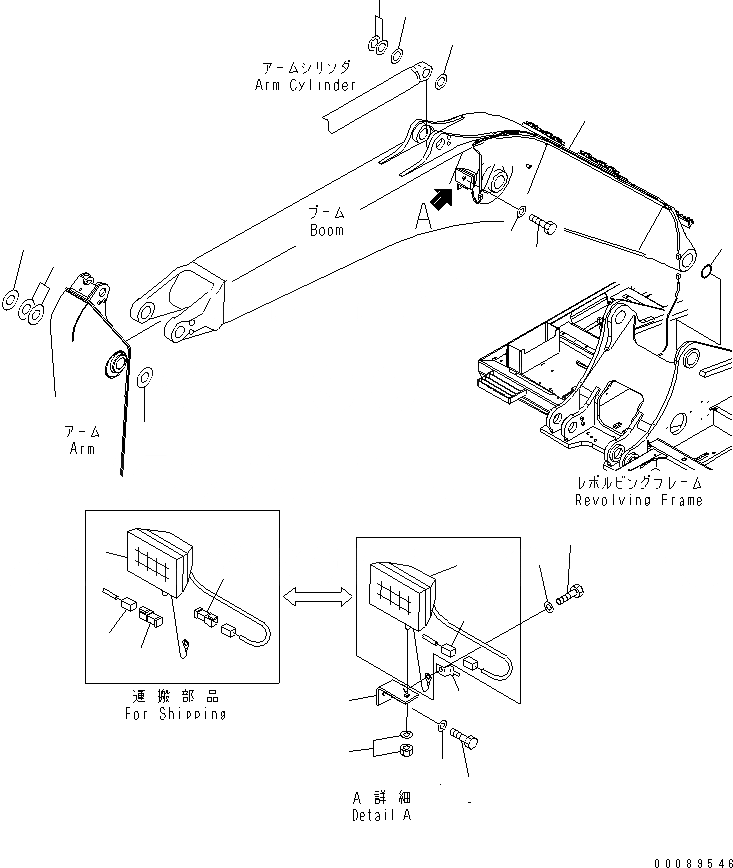 アームシリンダ
Arm Cylinder

ブーム
Boom

A

アーム
Arm

レボルビングフレーム
Revolving Frame

運搬部品
For Shipping

A 詳細
Detail A

00089546