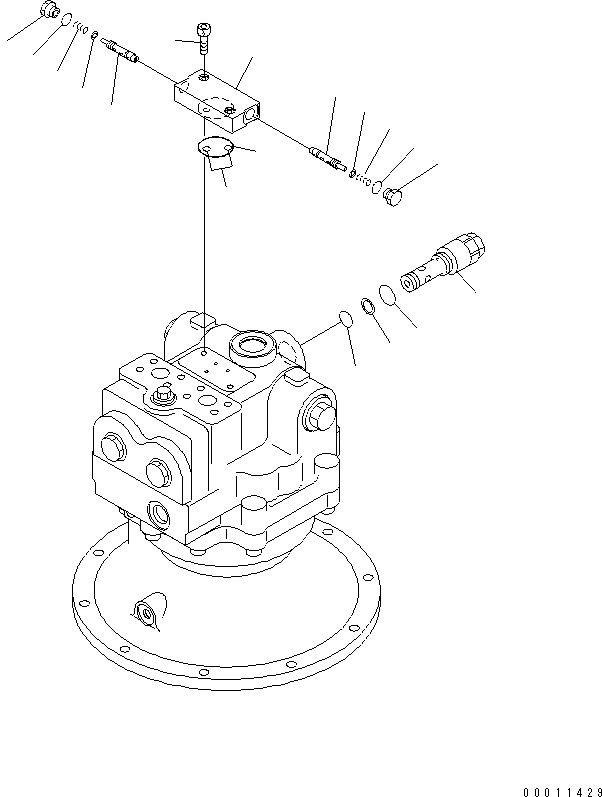 00011429