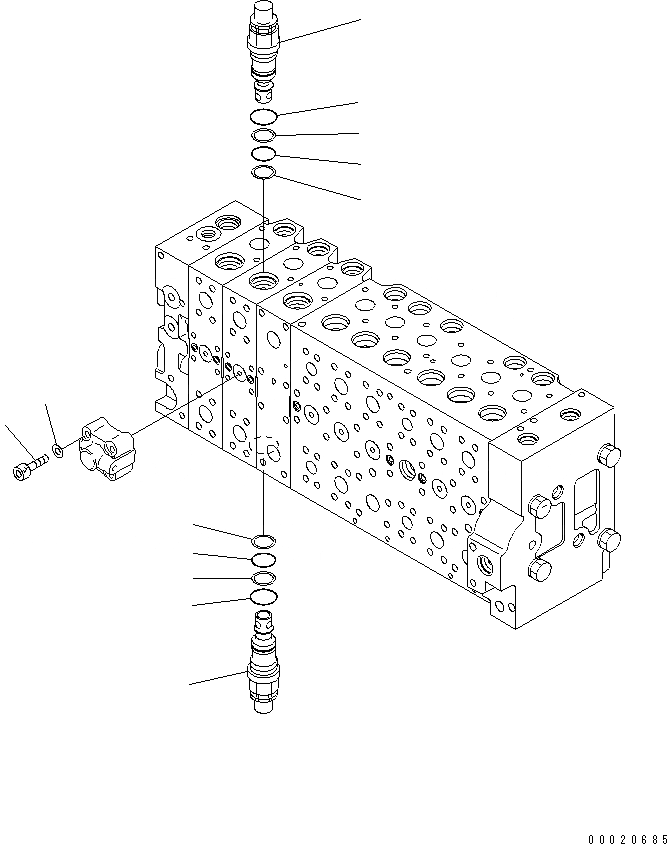 00020685