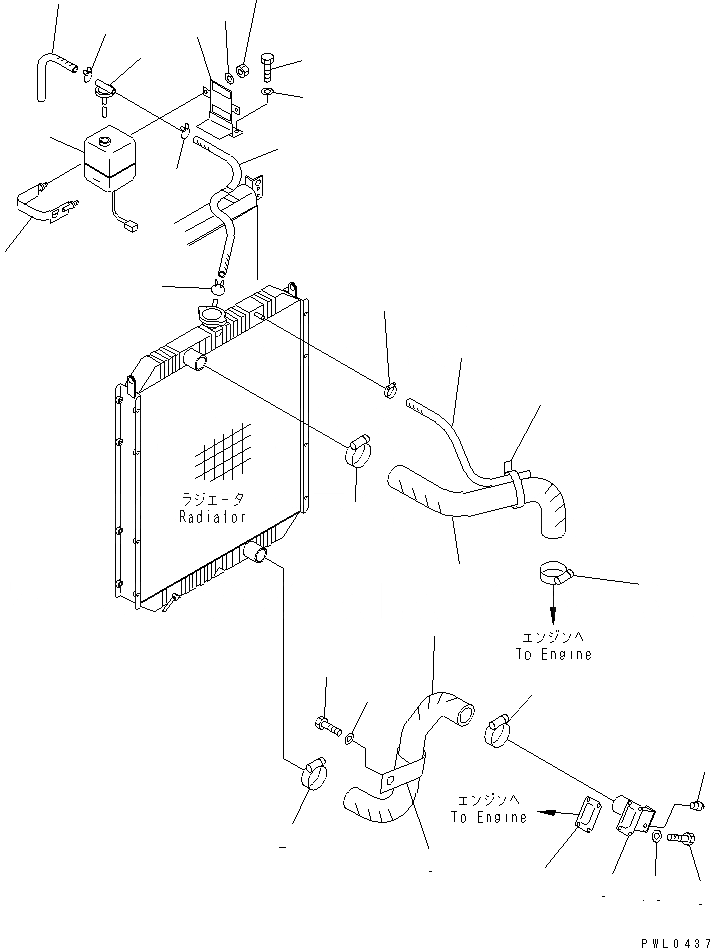 ラジエータ
Radiator

エンジンへ
To Engine

エンジンへ
To Engine

PWL0437