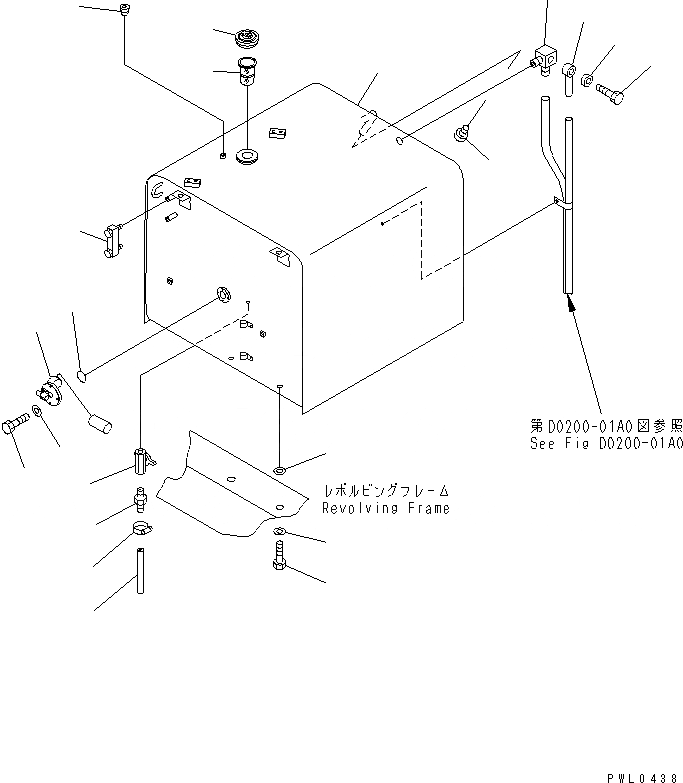 第D0200-01A0図参照
See Fig D0200-01A0

レボルビングフレーム
Revolving Frame

PWL0438