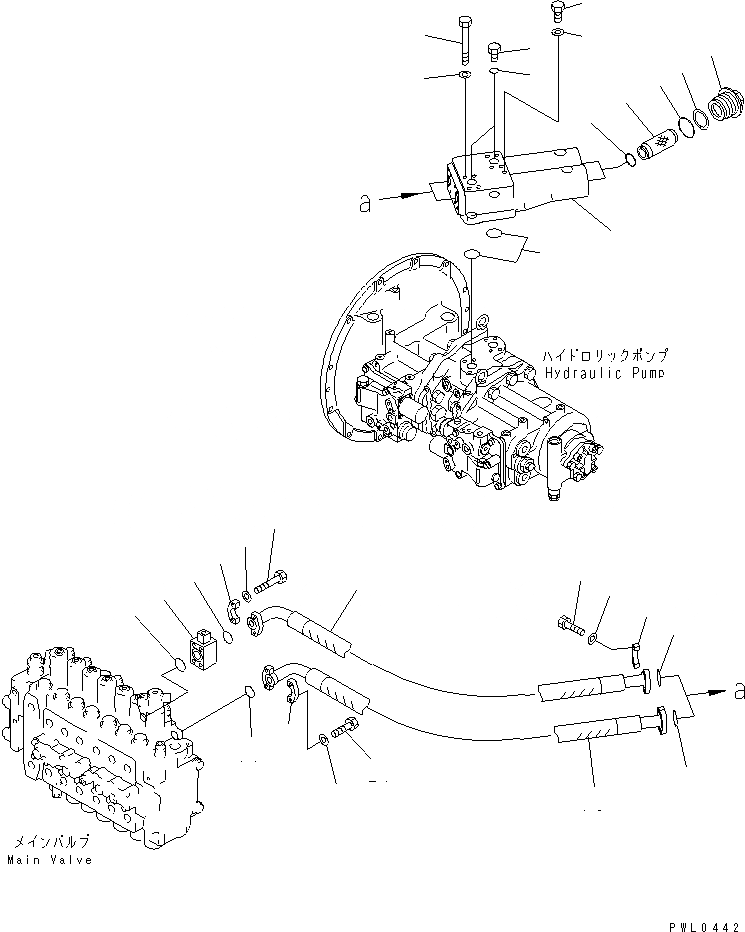 a

ハイドロリックポンプ
Hydraulic Pump

a

メインバルブ
Main Valve

PWL0442