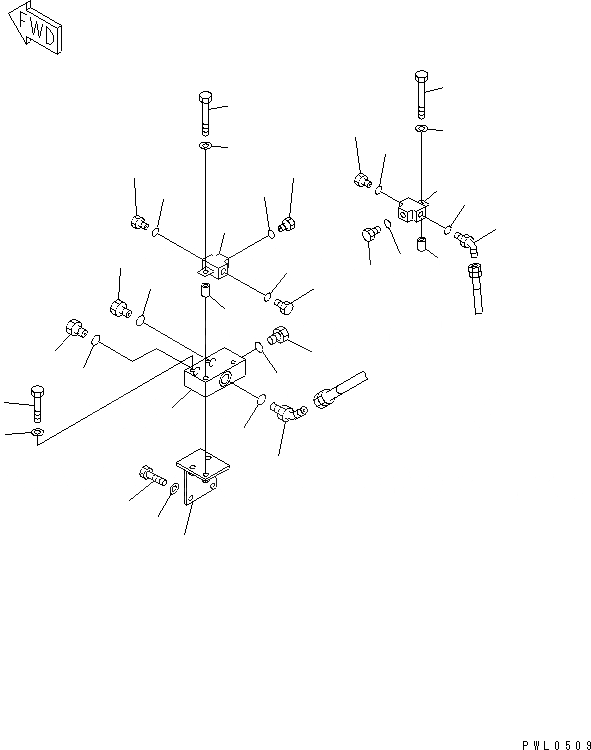 FWD

PWL0509