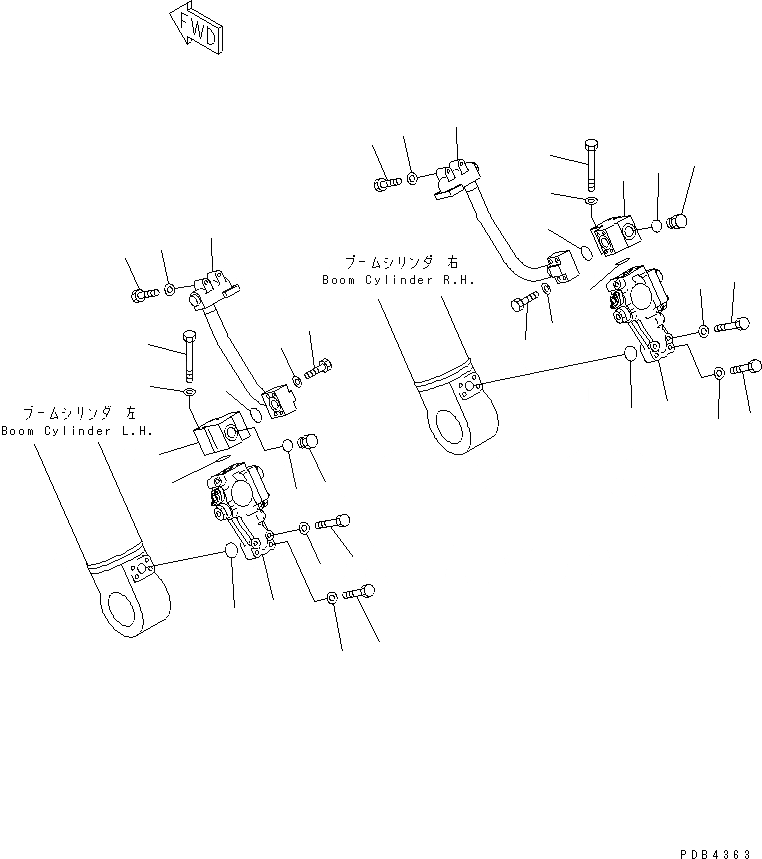 FWD

ブームシリンダ 右
Boom Cylinder R.H.

ブームシリンダ 左
Boom Cylinder L.H.

PDB4363