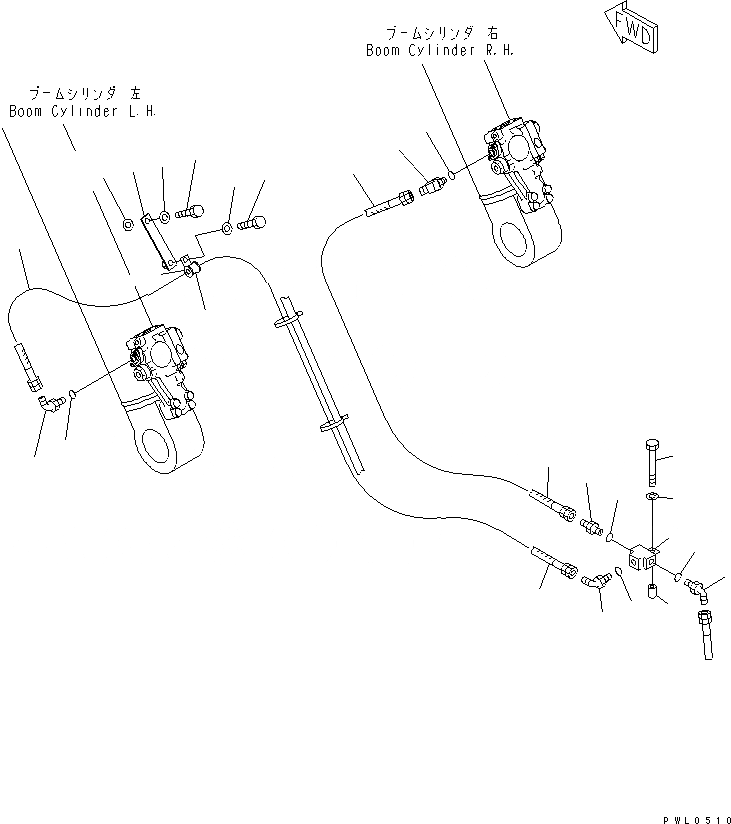 FWD

ブームシリンダ 右
Boom Cylinder R.H.

ブームシリンダ 左
Boom Cylinder L.H.

PWL0510