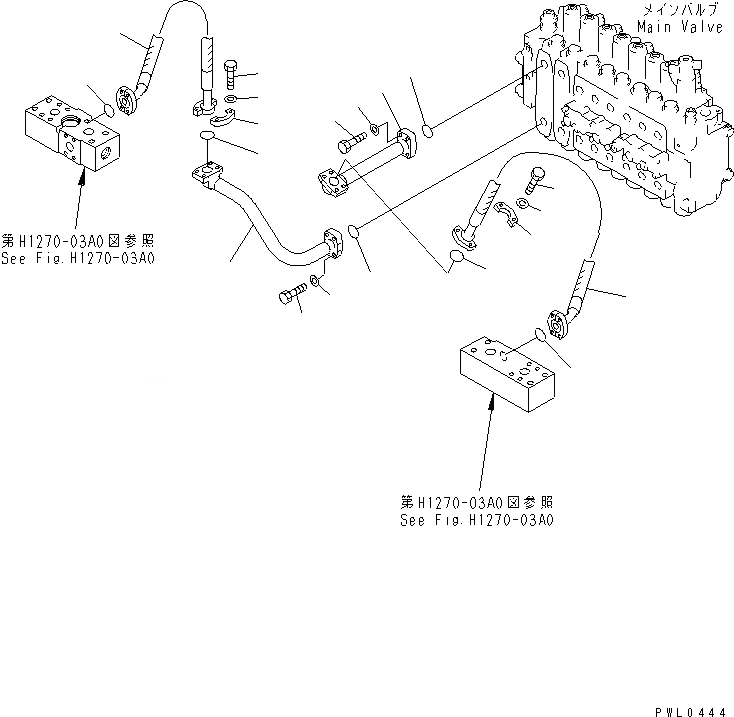 メインバルブ
Main Valve

第H1270-03A0図参照
See Fig.H1270-03A0

第H1270-03A0図参照
See Fig.H1270-03A0

PWL0444