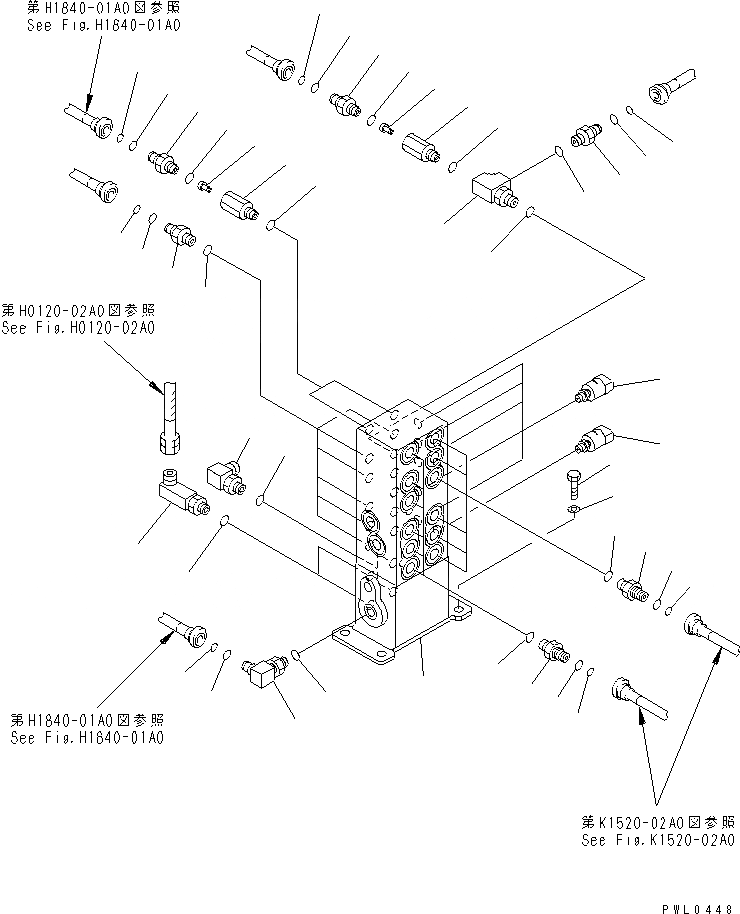 第H1840-01A0図参照
See Fig.H1840-01A0

第H0120-02A0図参照
See Fig.H0120-02A0

第H1840-01A0図参照
See Fig.H1840-01A0

第K1520-02A0図参照
See Fig.K1520-02A0

PWL0448