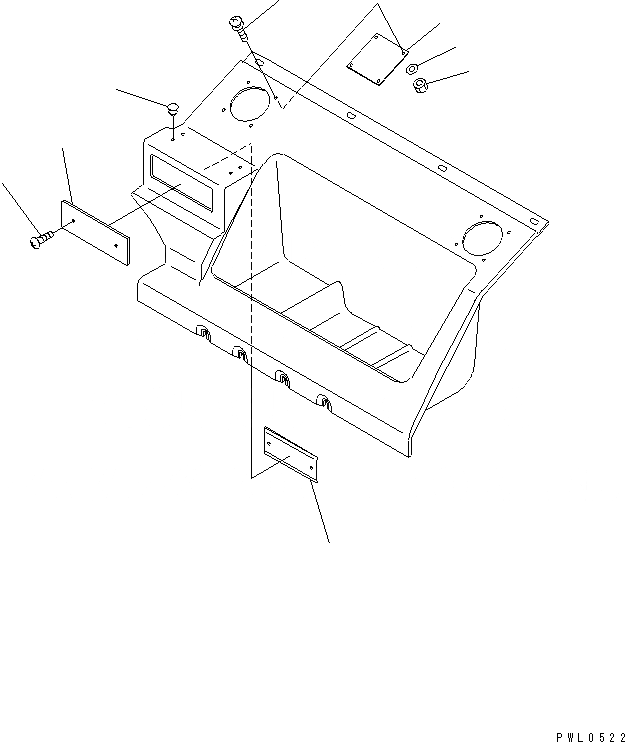 PWL0522