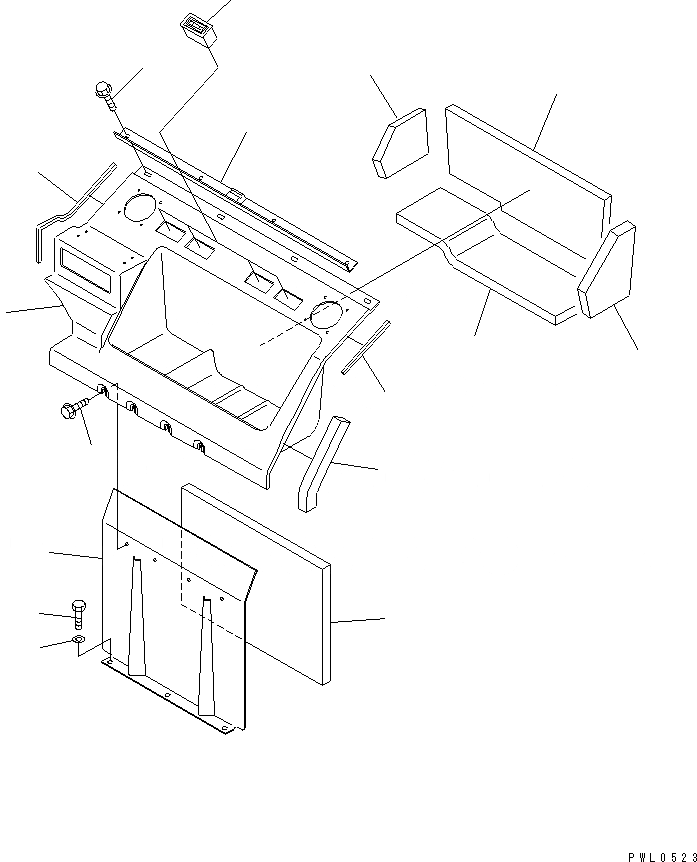 PWL0523