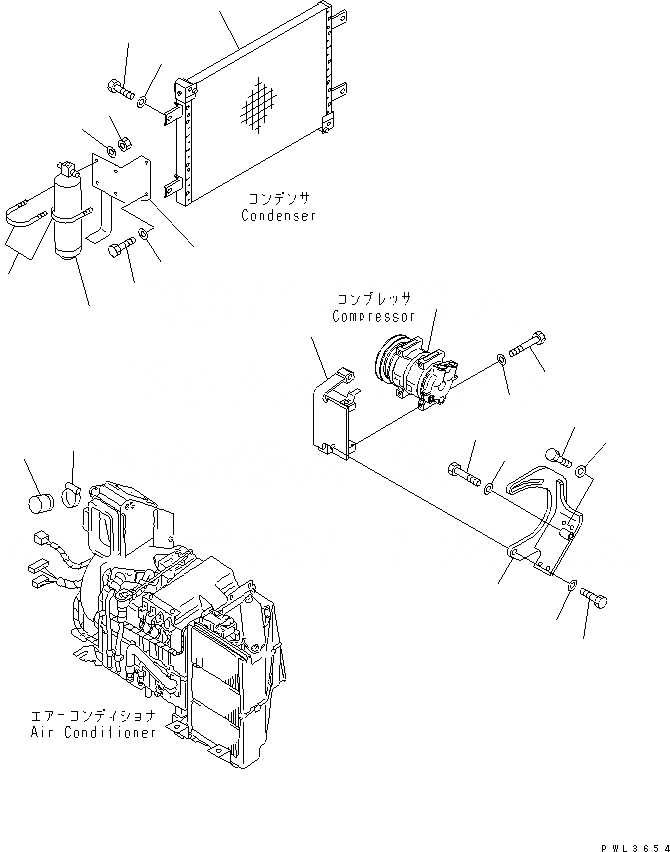 コンデンサ
Condenser

コンプレッサ
Compressor

エアーコンディショナ
Air Conditioner

PWL3654