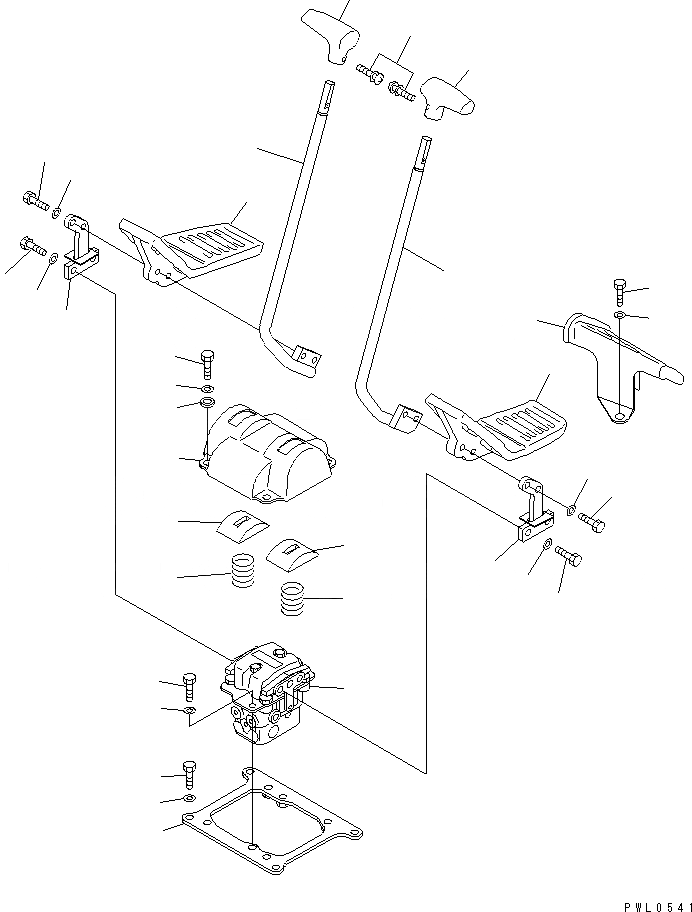 PWL0541