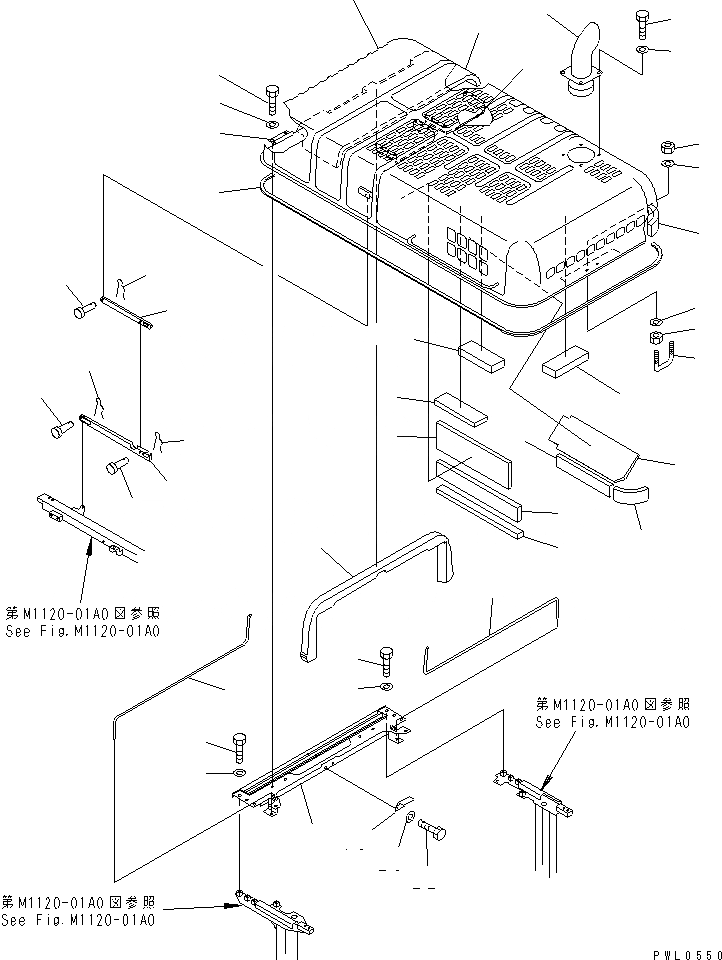 第M1120-01A0図参照
See Fig.M1120-01A0

第M1120-01A0図参照
See Fig.M1120-01A0

第M1120-01A0図参照
See Fig.M1120-01A0

PWL0550