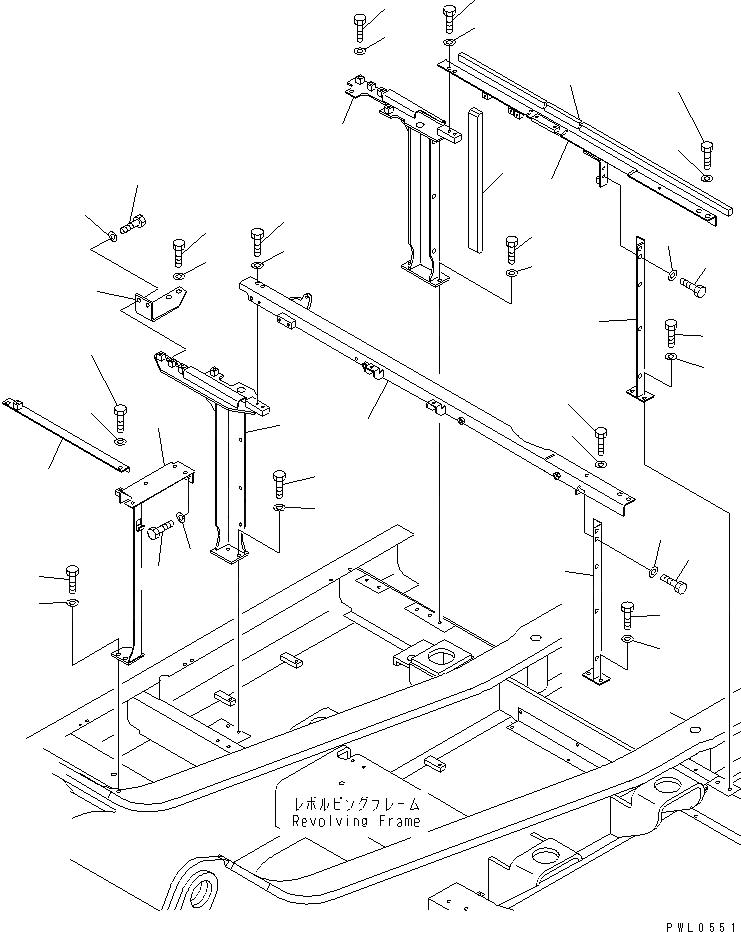 レボルビングフレーム
Revolving Frame

PWL0551