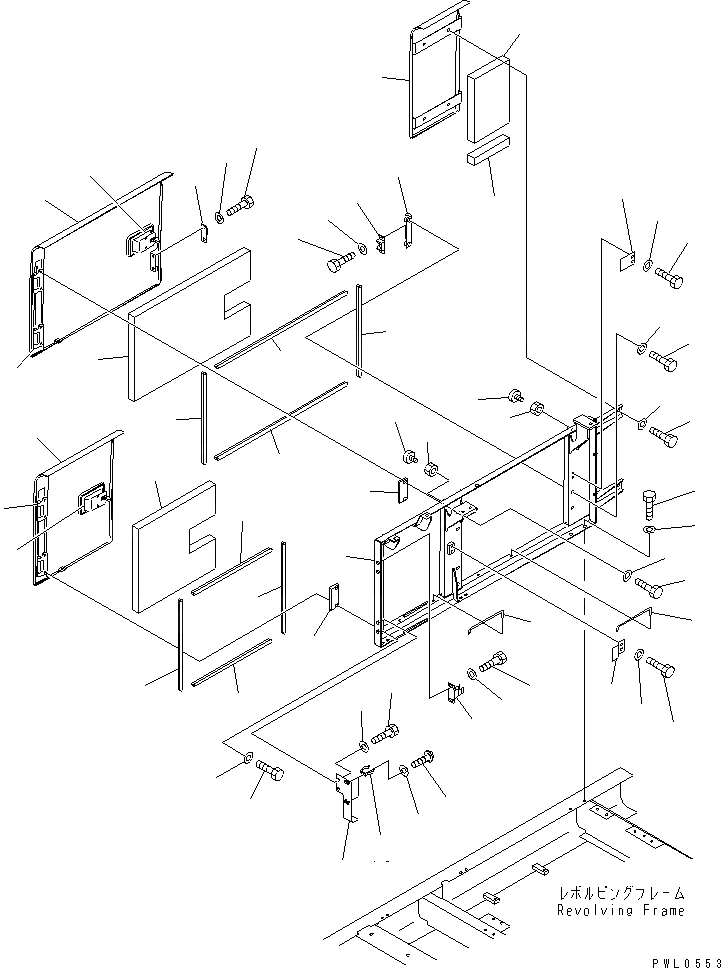 レボルビングフレーム
Revolving Frame

PWL0553