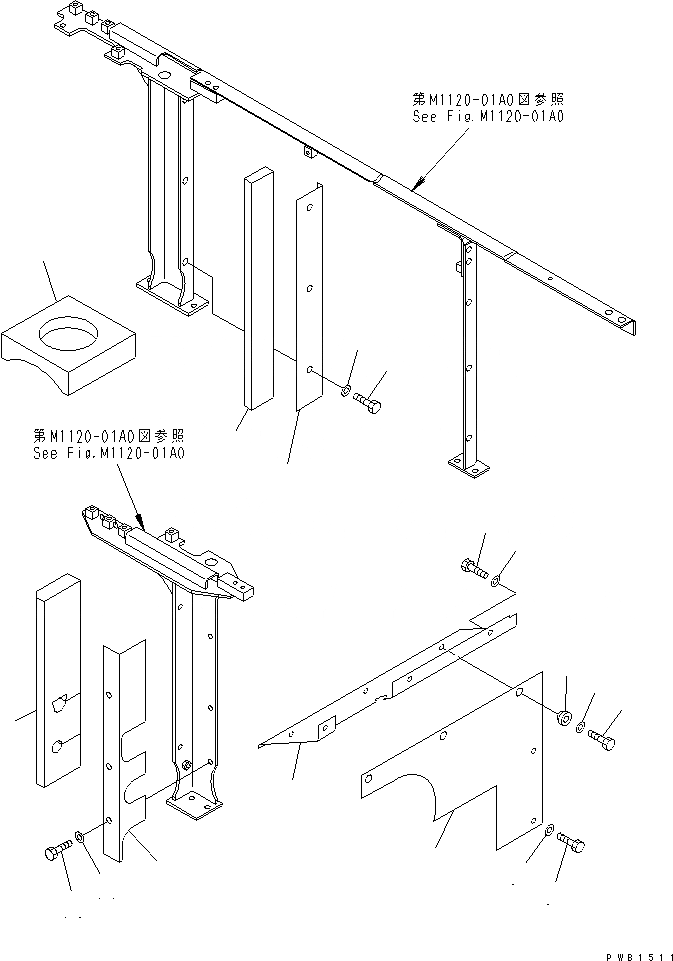 第M1120-01A0図参照
See Fig.M1120-01A0

第M1120-01A0図参照
See Fig.M1120-01A0

PWB1511