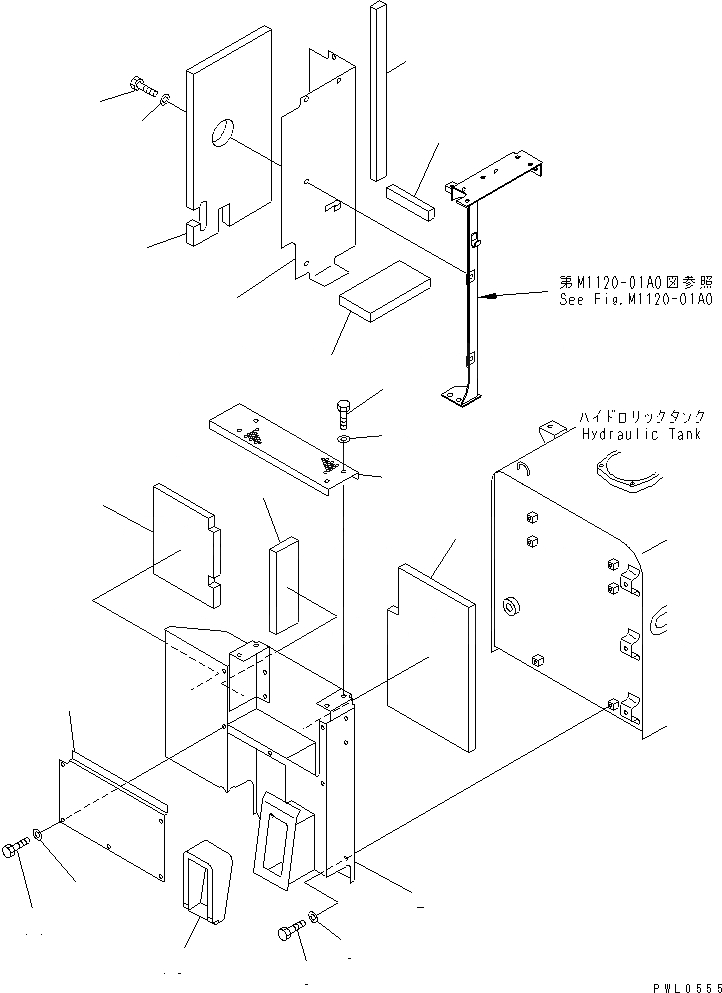 第M1120-01A0図参照
See Fig.M1120-01A0

ハイドロリックタンク
Hydraulic Tank

PWL0555