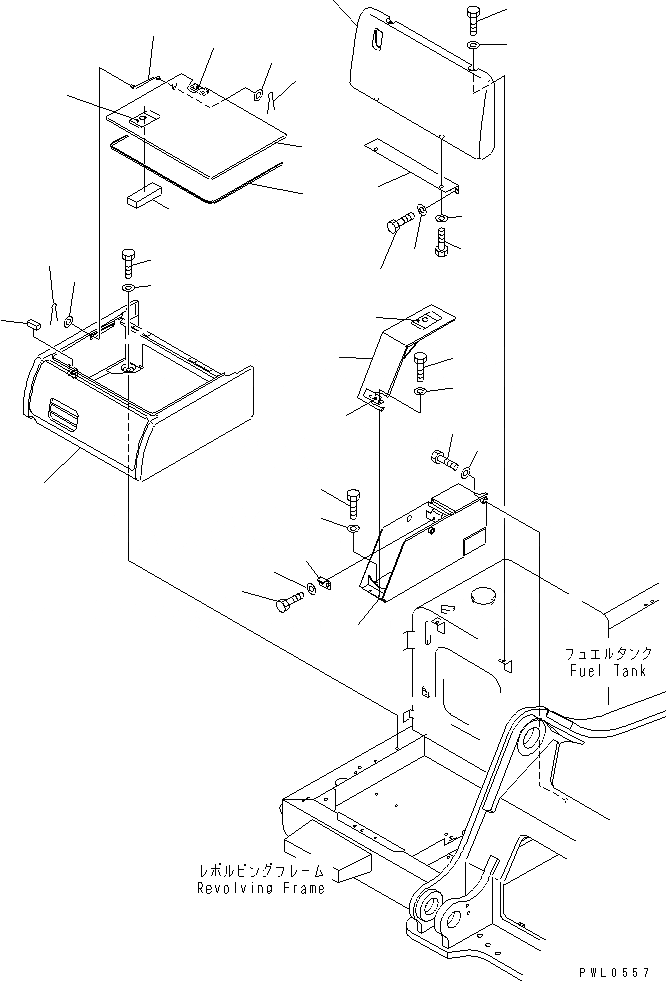 フュエルタンク
Fuel Tank

レボルビングフレーム
Revolving Frame

PWL0557