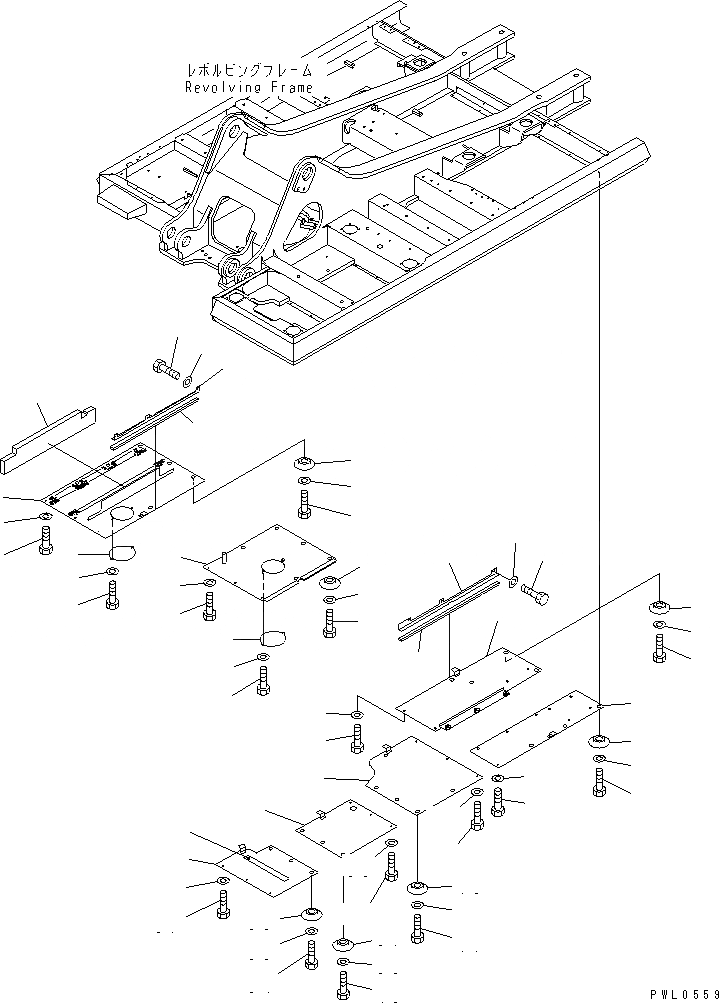 レボルビングフレーム
Revolving Frame

PWL0559