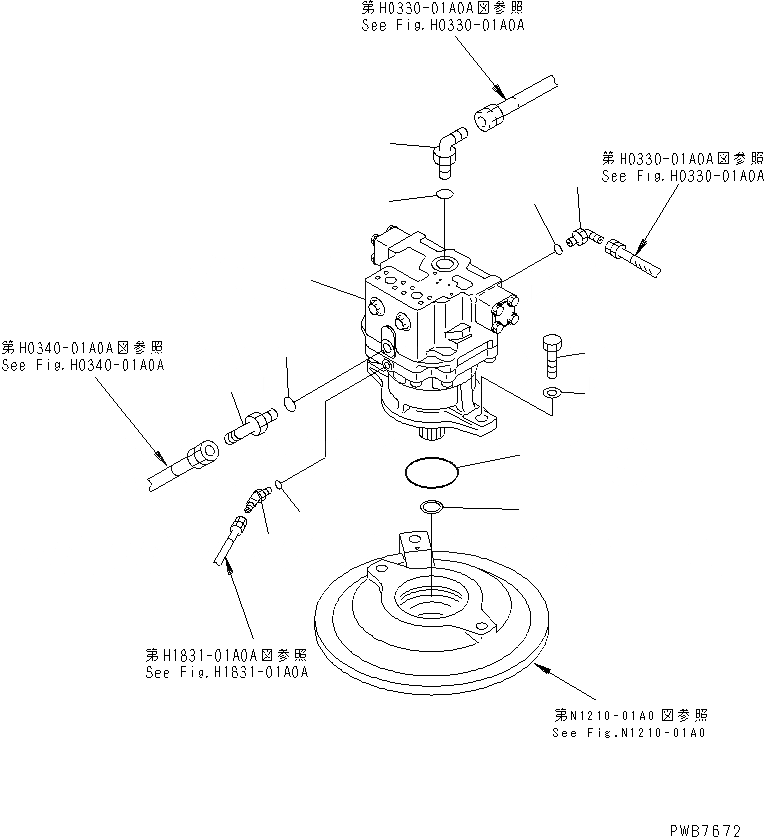 第H0330-01A0A図参照
See Fig.H0330-01A0A

第H0330-01A0A図参照
See Fig.H0330-01A0A

第H0340-01A0A図参照
See Fig.H0340-01A0A

第H1831-01A0A図参照
See Fig.H1831-01A0A

第N1210-01A0図参照
See Fig.N1210-01A0

PWB7672